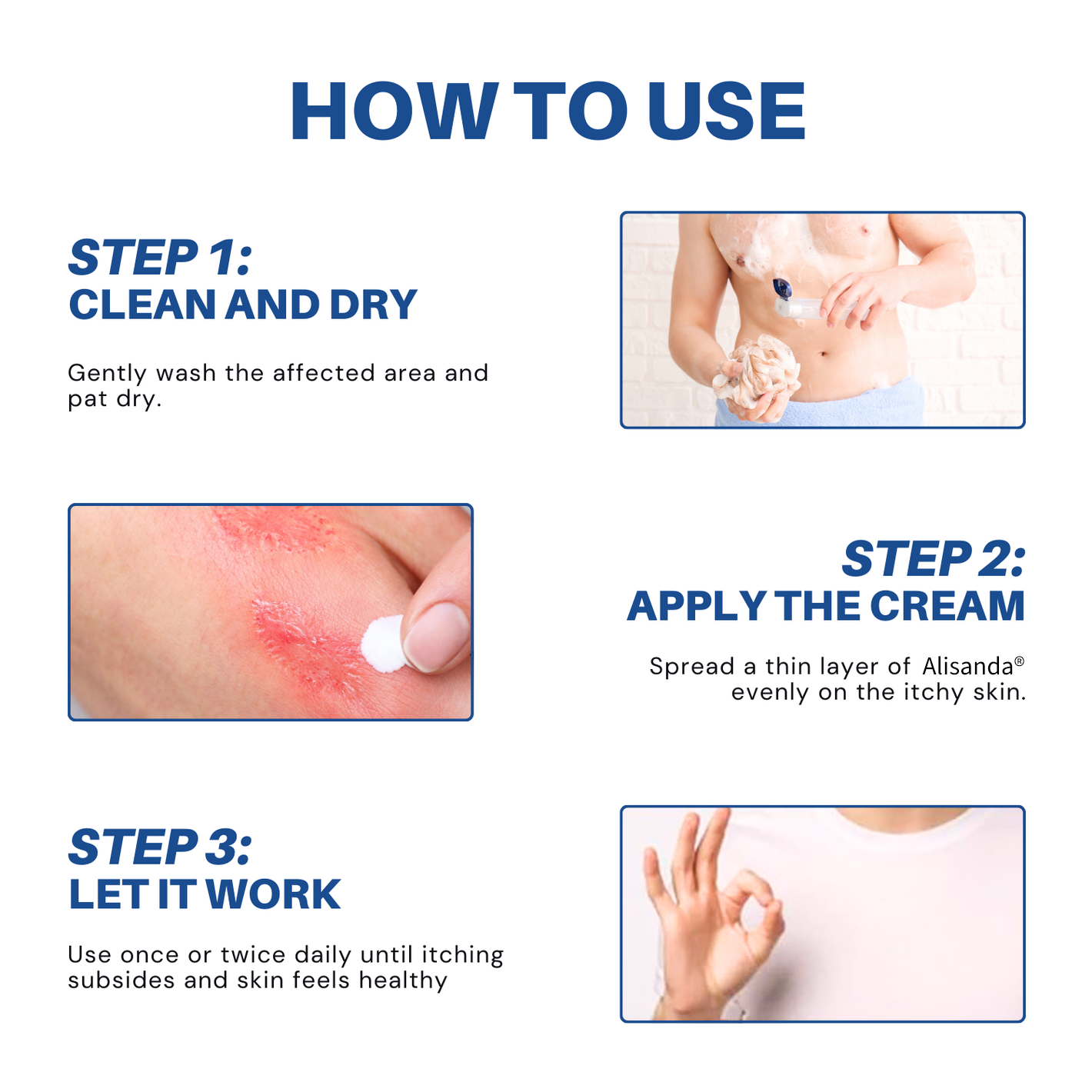 HOW TO USE

STEP 1:
CLEAN AND DRY

Gently wash the affected area and pat dry.

STEP 2:
APPLY THE CREAM

Spread a thin layer of Alisanda® evenly on the itchy skin.

STEP 3:
LET IT WORK

Use once or twice daily until itching subsides and skin feels healthy